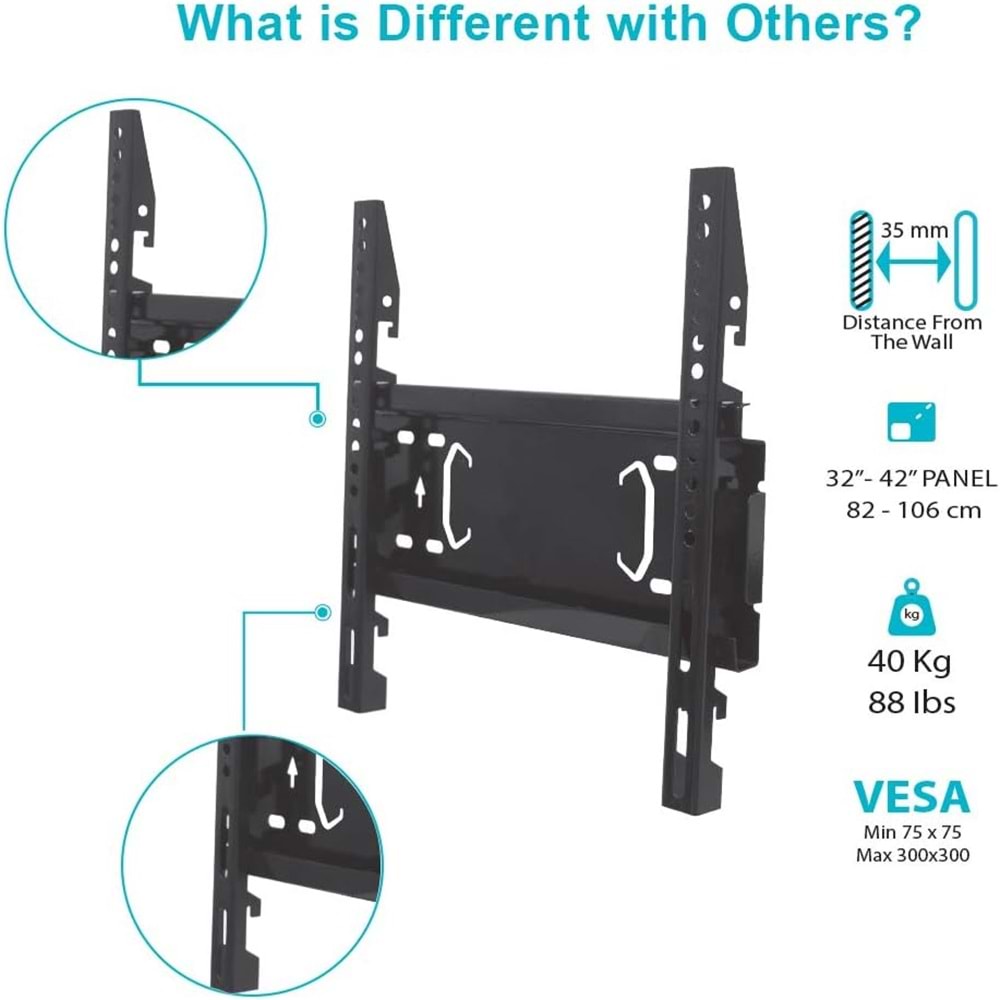 What is Different with Others?

35 mm

Distance From The Wall

32"- 42" PANEL
82 - 106 cm

kg

40 Kg
88 lbs

VESA
Min 75 x 75
Max 300x300